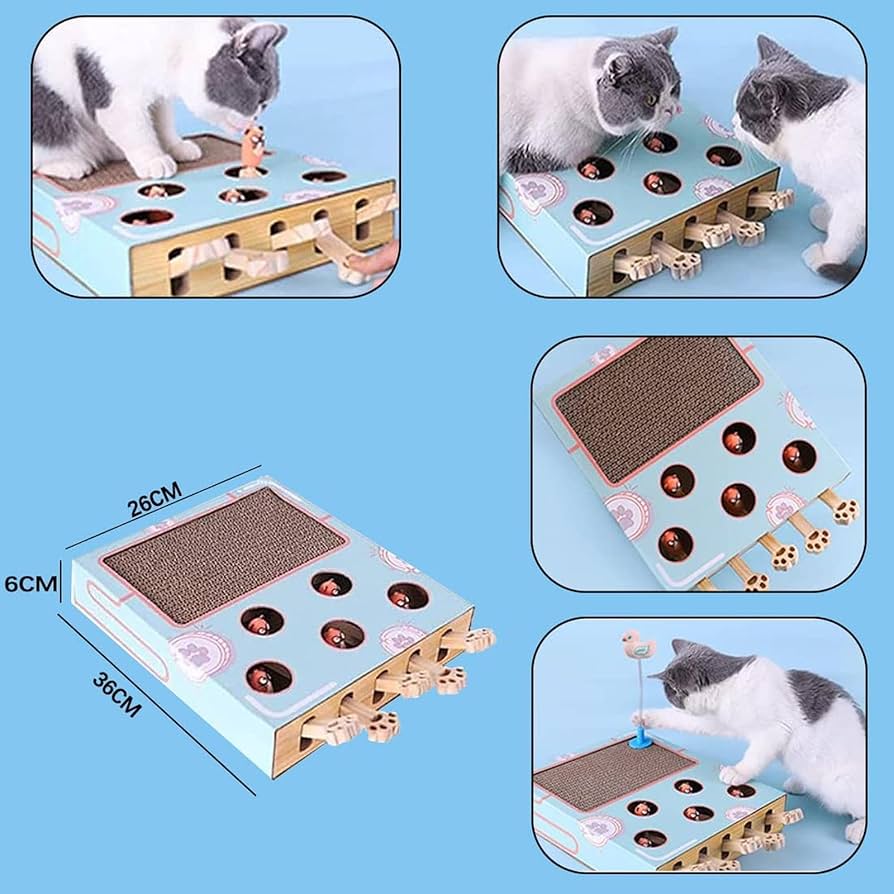 26CM
6CM
36CM